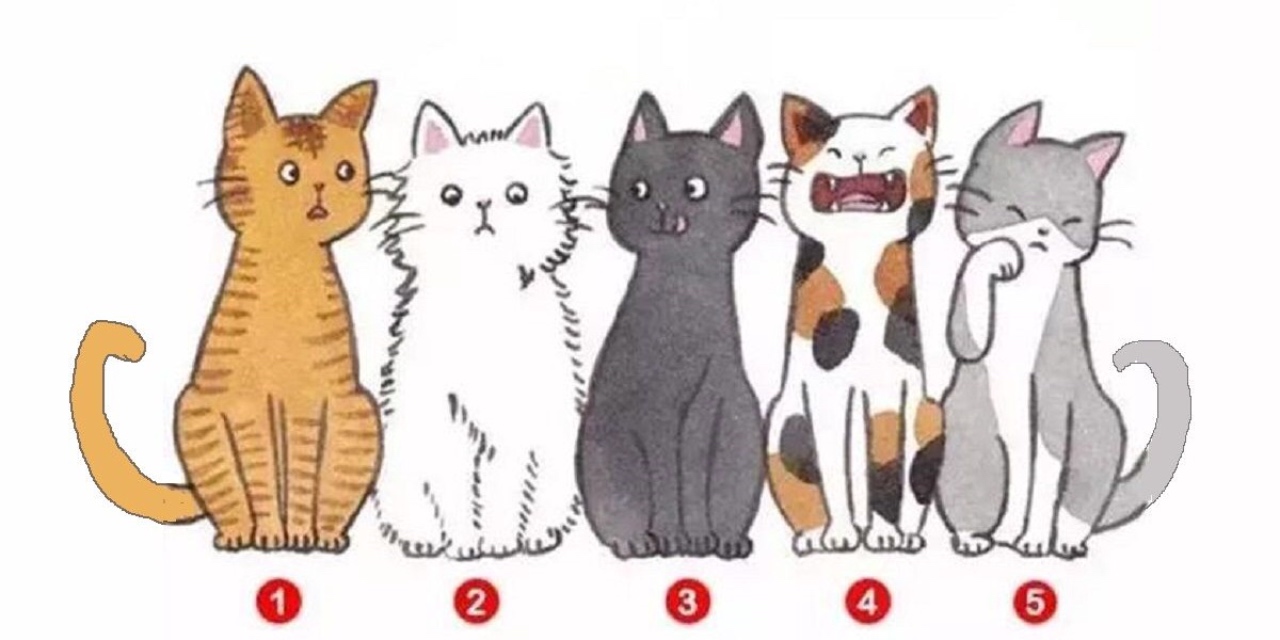 1 2 3 4 5