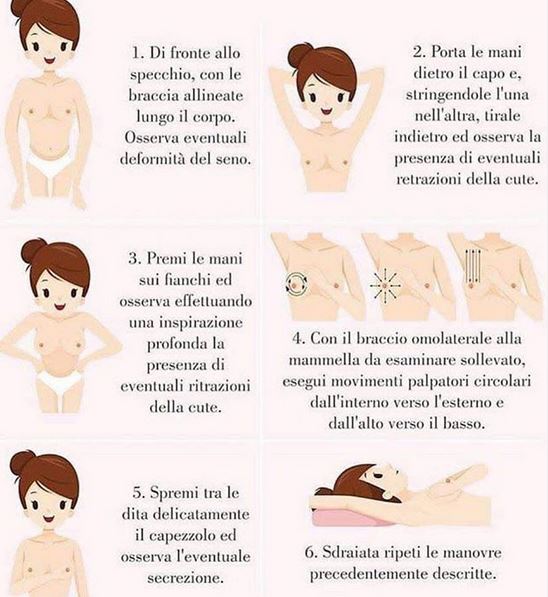 1. Di fronte allo specchio, con le braccia allineate lungo il corpo. Osserva eventuali deformità del seno.

2. Porta le mani dietro il capo e, stringendole l'una nell'altra, tirale indietro ed osserva la presenza di eventuali retrazioni della cute.

3. Premi le mani sui fianchi ed osserva effettuando una inspirazione profonda la presenza di eventuali ritrazioni della cute.

4. Con il braccio omolaterale alla mammella da esaminare sollevato, esegui movimenti palpatori circolari dall'interno verso l'esterno e dall'alto verso il basso.

5. Spremi tra le dita delicatamente il capezzolo ed osserva l'eventuale secrezione.

6. Sdraiata ripeti le manovre precedentemente descritte.